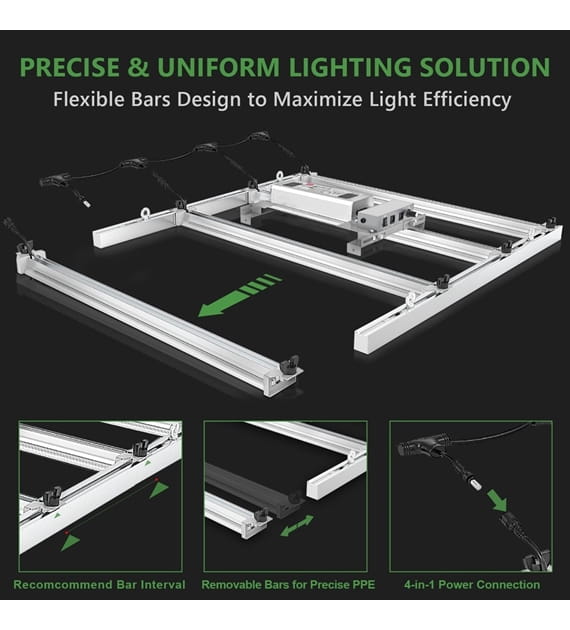 PRECISE & UNIFORM LIGHTING SOLUTION
Flexible Bars Design to Maximize Light Efficiency

Recomcommend Bar Interval

Removable Bars for Precise PPE

4-in-1 Power Connection